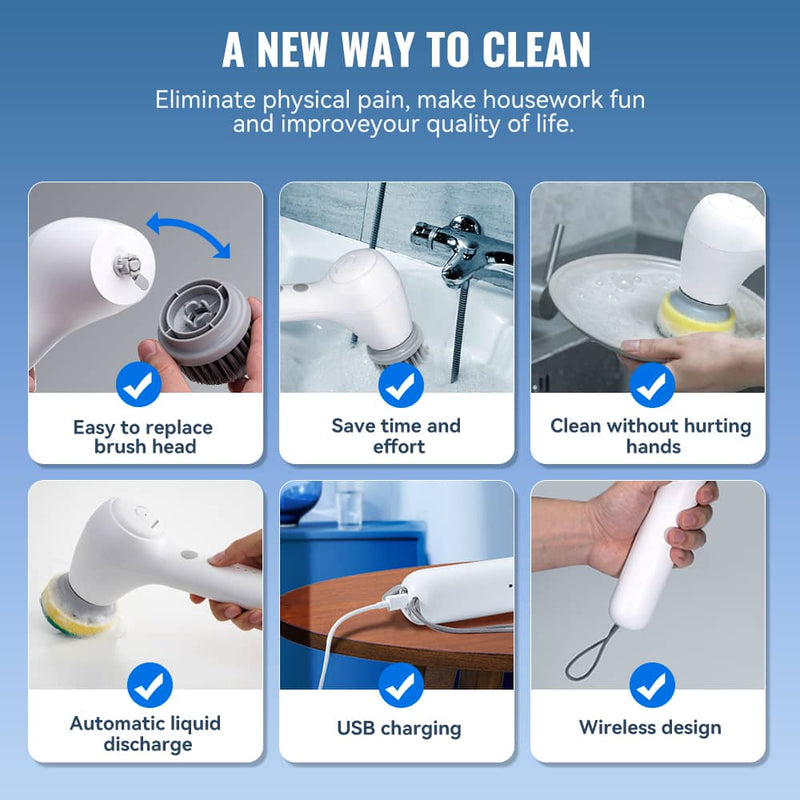 A NEW WAY TO CLEAN

Eliminate physical pain, make housework fun and improveyour quality of life.

Easy to replace brush head

Save time and effort

Clean without hurting hands

Automatic liquid discharge

USB charging

Wireless design