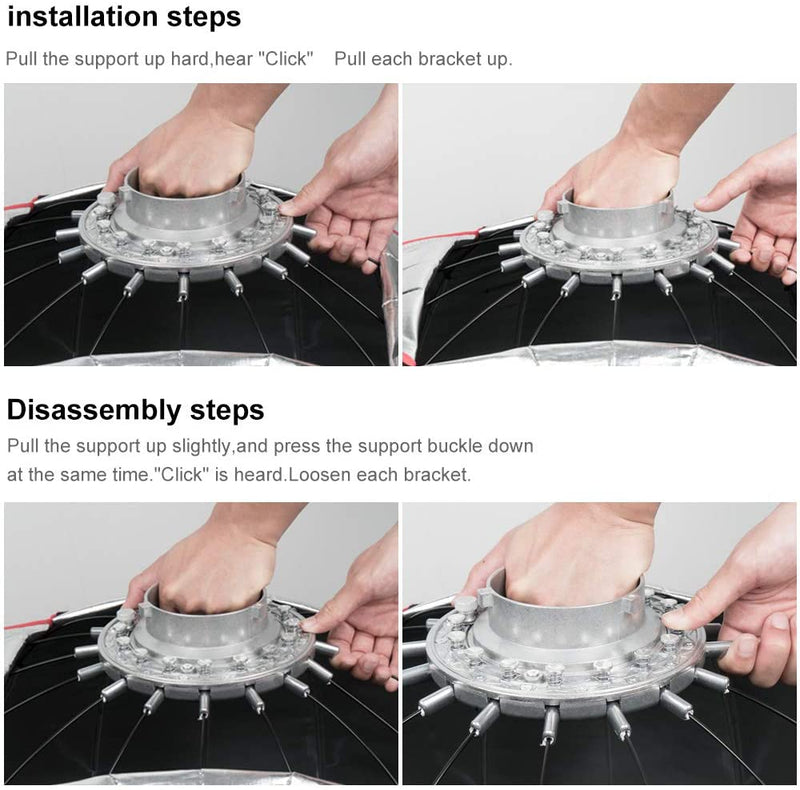 installation steps

Pull the support up hard,hear "Click"    Pull each bracket up.

Disassembly steps

Pull the support up slightly,and press the support buckle down at the same time."Click" is heard.Loosen each bracket.